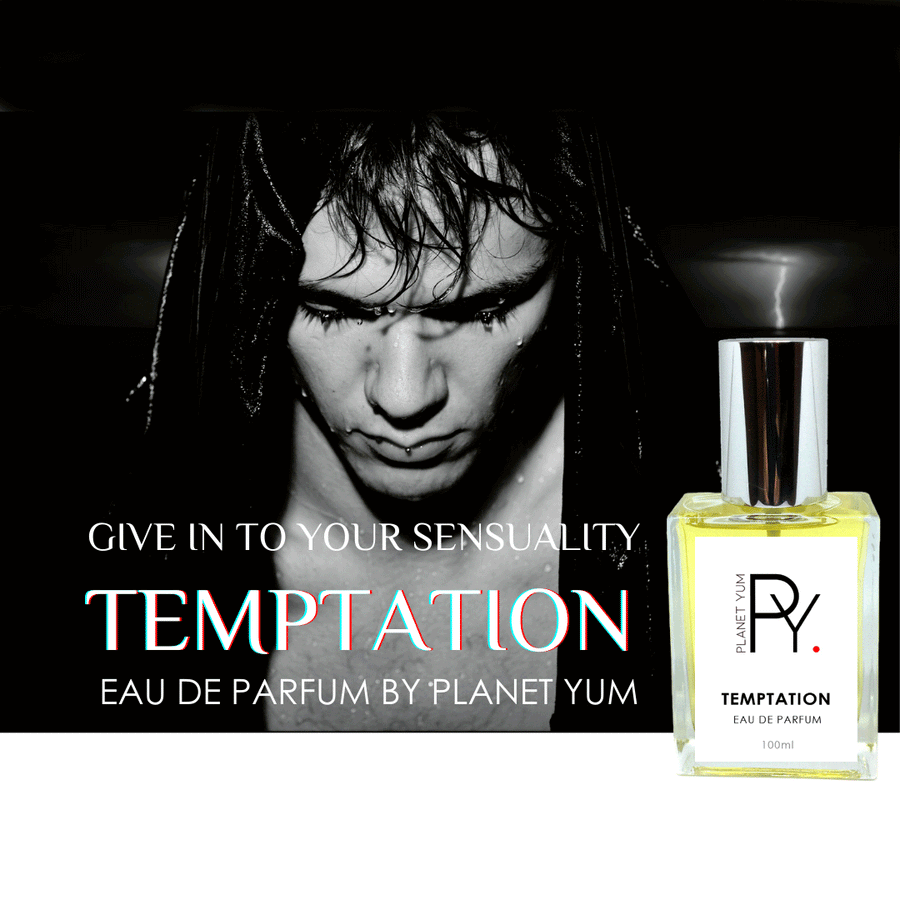 GIVE IN TO YOUR SENSUALITY
TEMPTATION
EAU DE PARFUM BY PLANET YUM

PLANET YUM
PY.
TEMPTATION
EAU DE PARFUM
100ml