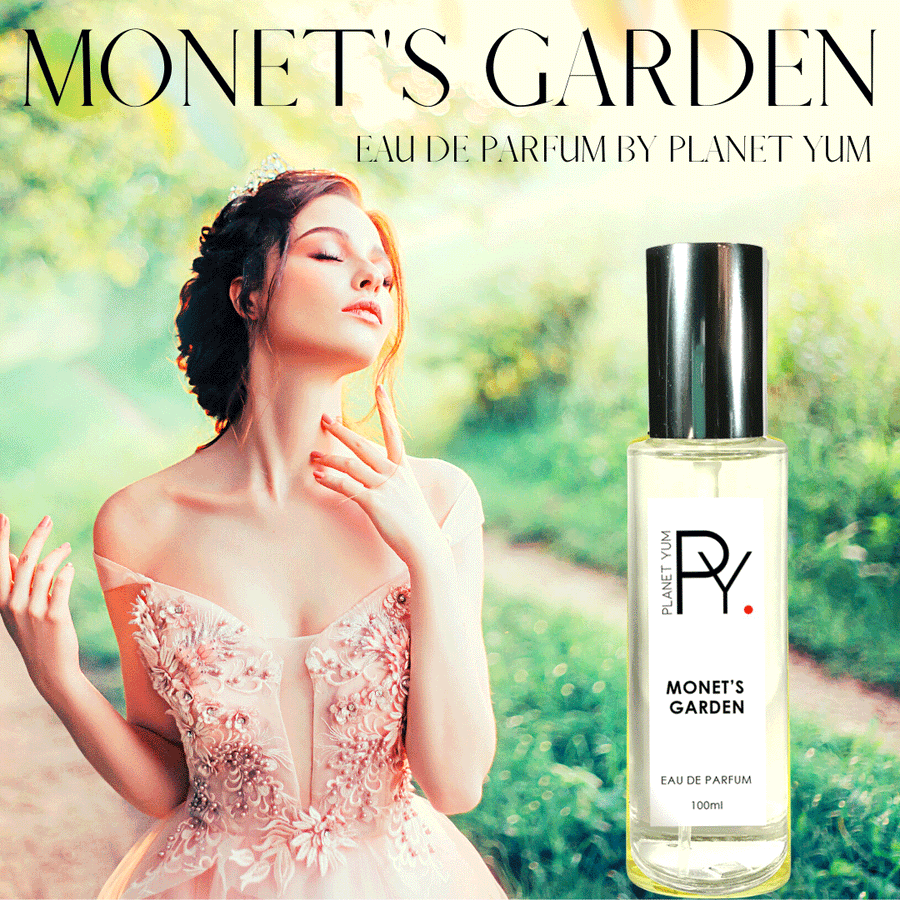 MONET'S GARDEN

EAU DE PARFUM BY PLANET YUM

PLANET YUM

PY.

MONET'S GARDEN

EAU DE PARFUM

100ml